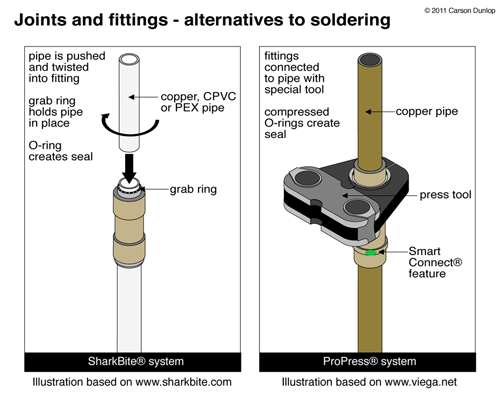 © 2011 Carson Dunlop

Joints and fittings - alternatives to soldering

pipe is pushed and twisted into fitting

grab ring holds pipe in place

O-ring creates seal

copper, CPVC or PEX pipe

grab ring

SharkBite® system

Illustration based on www.sharkbite.com

fittings connected to pipe with special tool

compressed O-rings create seal

copper pipe

press tool

Smart Connect® feature

ProPress® system

Illustration based on www.viega.net