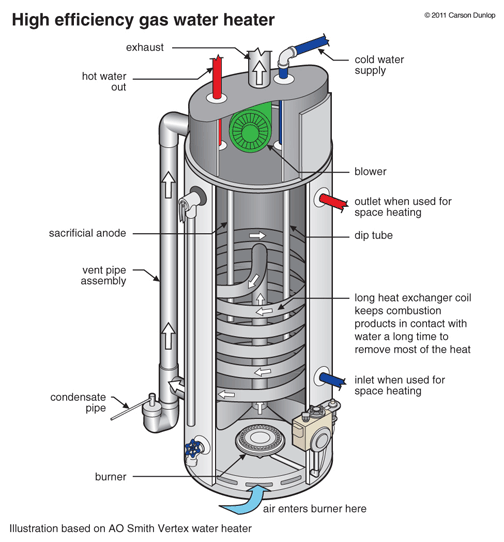 High efficiency gas water heater

© 2011 Carson Dunlop

exhaust

hot water out

cold water supply

blower

outlet when used for space heating

sacrificial anode

dip tube

vent pipe assembly

long heat exchanger coil keeps combustion products in contact with water a long time to remove most of the heat

inlet when used for space heating

condensate pipe

burner

air enters burner here

Illustration based on AO Smith Vertex water heater