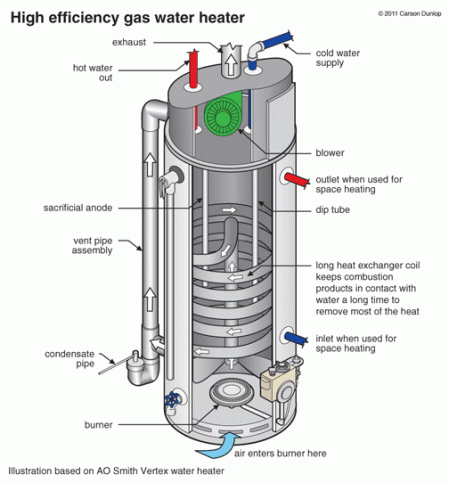 High efficiency gas water heater

© 2011 Carson Dunlop

exhaust

hot water out

cold water supply

blower

outlet when used for space heating

sacrificial anode

dip tube

vent pipe assembly

long heat exchanger coil keeps combustion products in contact with water a long time to remove most of the heat

inlet when used for space heating

condensate pipe

burner

air enters burner here

Illustration based on AO Smith Vertex water heater