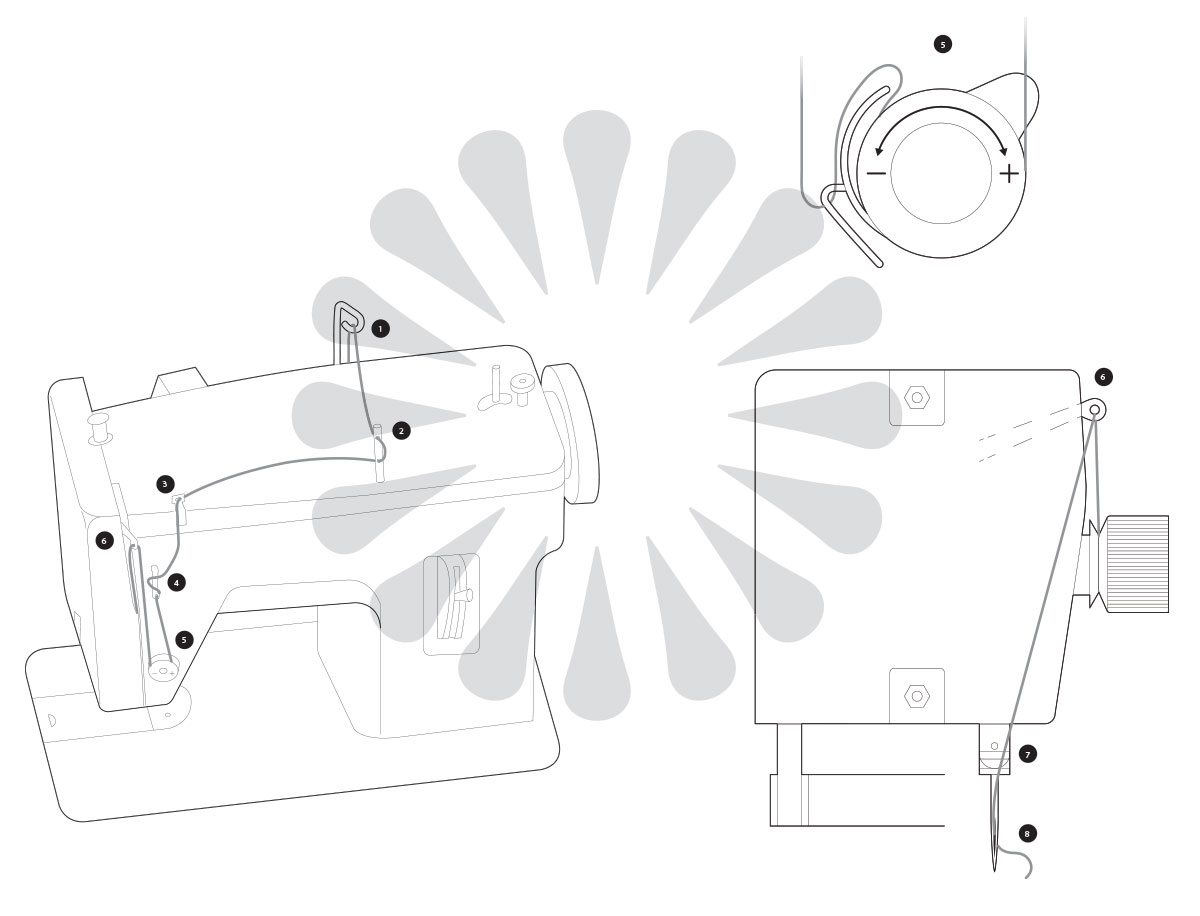 5

−

+

1

2

3

6

4

5

6

7

8