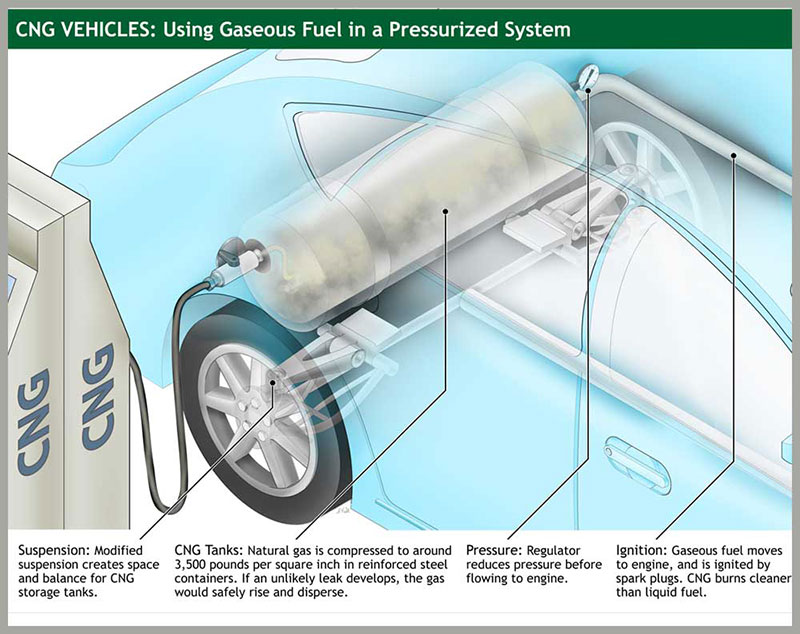 CNG VEHICLES: Using Gaseous Fuel in a Pressurized System

CNG

CNG

Suspension: Modified suspension creates space and balance for CNG storage tanks.

CNG Tanks: Natural gas is compressed to around 3,500 pounds per square inch in reinforced steel containers. If an unlikely leak develops, the gas would safely rise and disperse.

Pressure: Regulator reduces pressure before flowing to engine.

Ignition: Gaseous fuel moves to engine, and is ignited by spark plugs. CNG burns cleaner than liquid fuel.