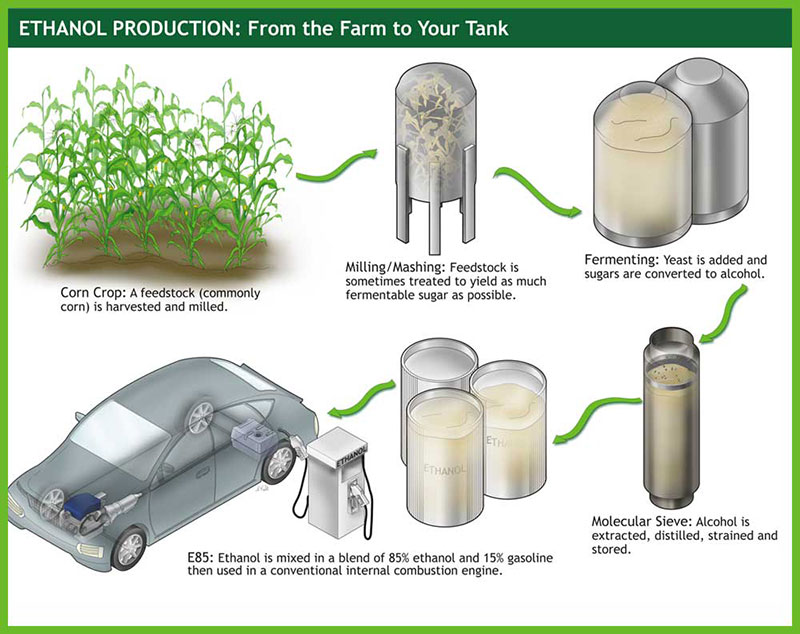 ETHANOL PRODUCTION: From the Farm to Your Tank

Corn Crop: A feedstock (commonly corn) is harvested and milled.

Milling/Mashing: Feedstock is sometimes treated to yield as much fermentable sugar as possible.

Fermenting: Yeast is added and sugars are converted to alcohol.

Molecular Sieve: Alcohol is extracted, distilled, strained and stored.

ETHANOL

ETHANOL

ETHANOL

E85: Ethanol is mixed in a blend of 85% ethanol and 15% gasoline then used in a conventional internal combustion engine.