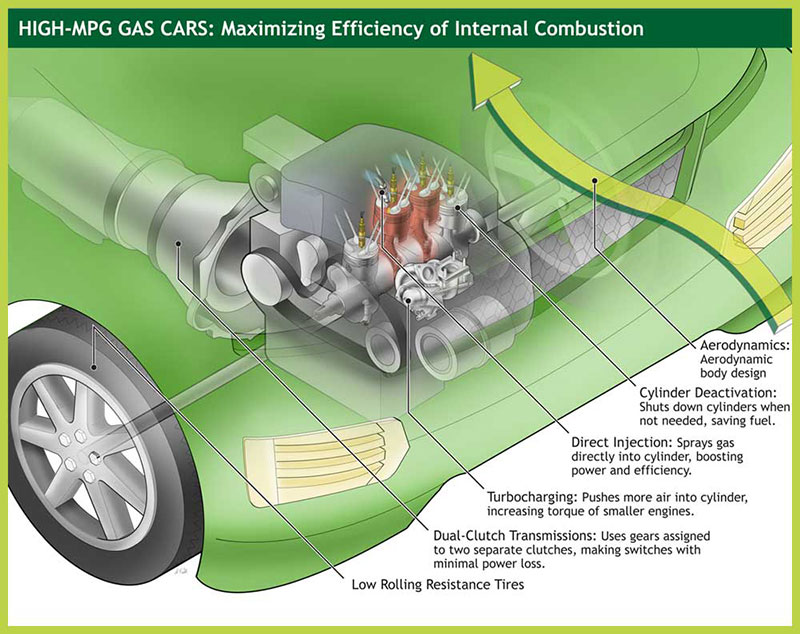 HIGH-MPG GAS CARS: Maximizing Efficiency of Internal Combustion

Aerodynamics: Aerodynamic body design

Cylinder Deactivation: Shuts down cylinders when not needed, saving fuel.

Direct Injection: Sprays gas directly into cylinder, boosting power and efficiency.

Turbocharging: Pushes more air into cylinder, increasing torque of smaller engines.

Dual-Clutch Transmissions: Uses gears assigned to two separate clutches, making switches with minimal power loss.

Low Rolling Resistance Tires