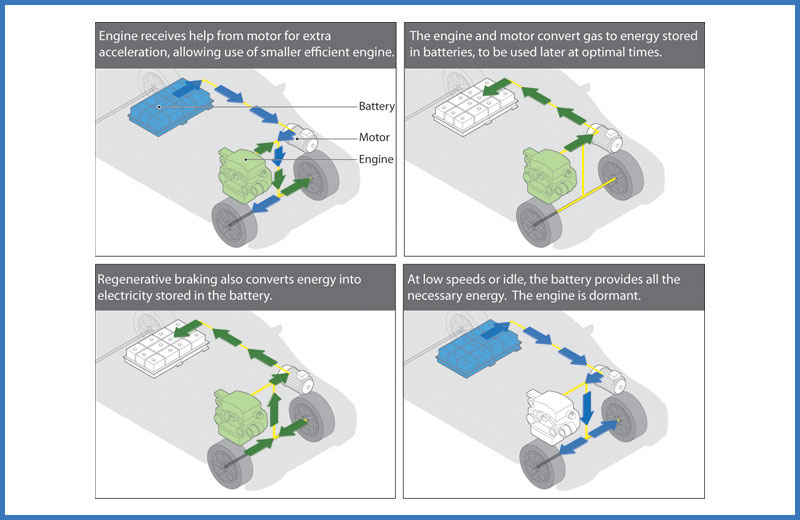 Engine receives help from motor for extra acceleration, allowing use of smaller efficient engine.

Battery

Motor

Engine

The engine and motor convert gas to energy stored in batteries, to be used later at optimal times.

Regenerative braking also converts energy into electricity stored in the battery.

At low speeds or idle, the battery provides all the necessary energy. The engine is dormant.