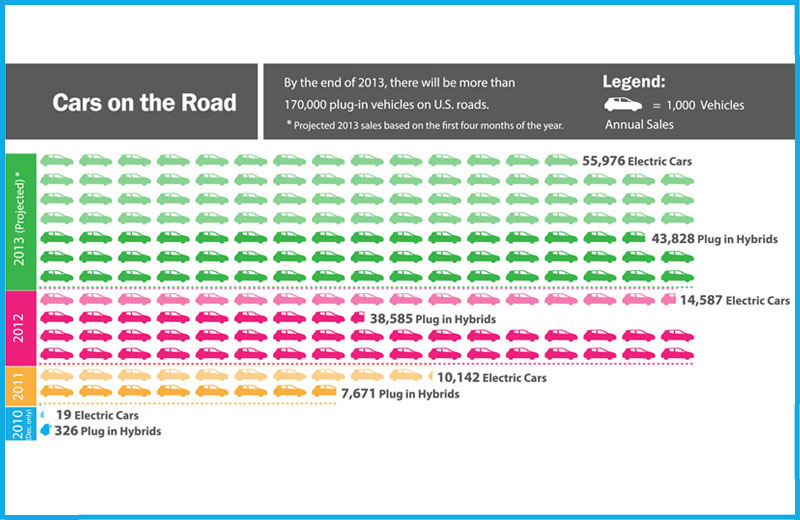 Cars on the Road

By the end of 2013, there will be more than 170,000 plug-in vehicles on U.S. roads.

* Projected 2013 sales based on the first four months of the year.

Legend:

= 1,000 Vehicles

Annual Sales

2013 (Projected) *

55,976 Electric Cars

43,828 Plug in Hybrids

2012

14,587 Electric Cars

38,585 Plug in Hybrids

2011

10,142 Electric Cars

7,671 Plug in Hybrids

2010 (Dec. only)

19 Electric Cars

326 Plug in Hybrids