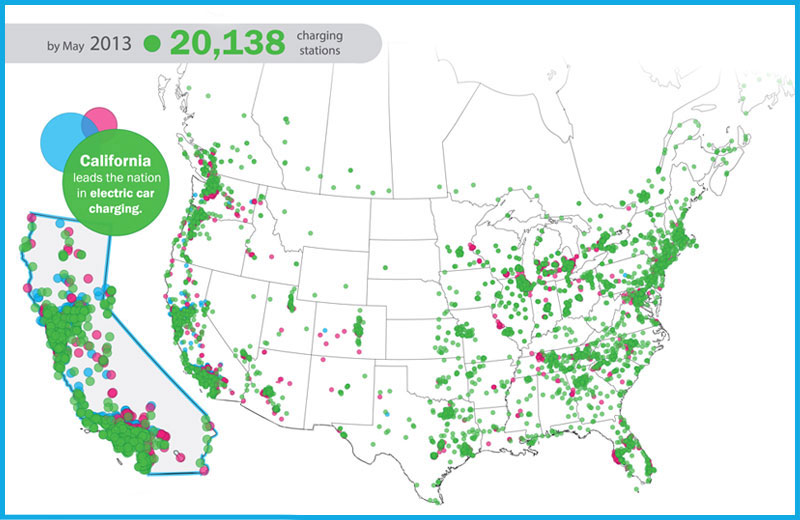 by May 2013 20,138 charging stations

California leads the nation in electric car charging.